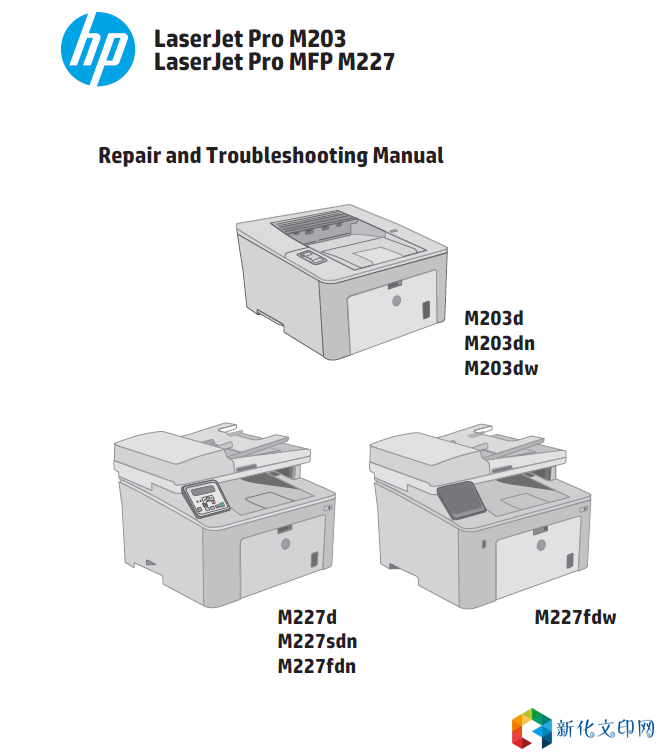 hp

LaserJet Pro M203
LaserJet Pro MFP M227

Repair and Troubleshooting Manual

M203d
M203dn
M203dw

M227d
M227sdn
M227fdn

M227fdw

新化文印网