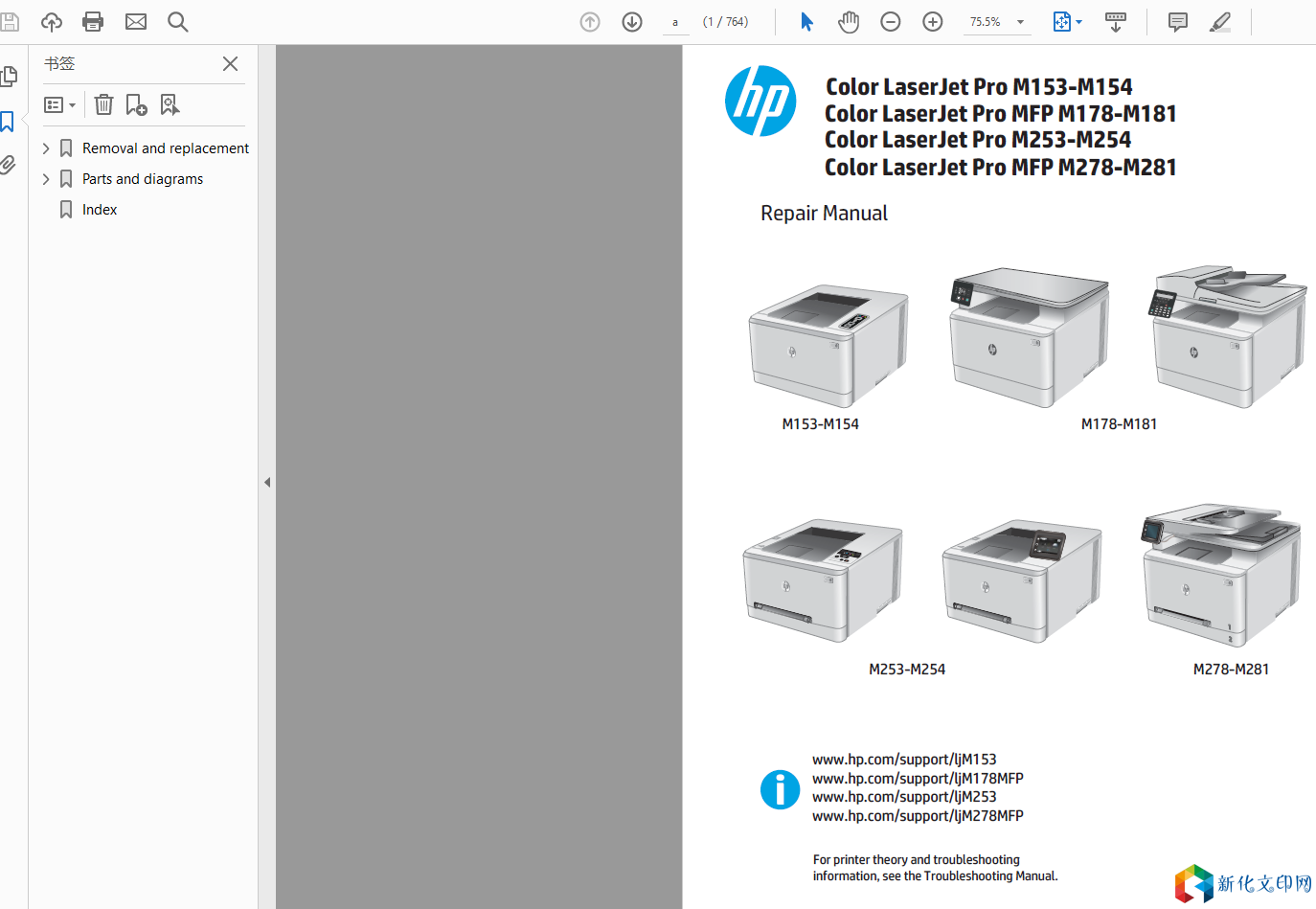 a (1 / 764) 75.5%

书签

Removal and replacement
Parts and diagrams
Index

hp

Color LaserJet Pro M153-M154
Color LaserJet Pro MFP M178-M181
Color LaserJet Pro M253-M254
Color LaserJet Pro MFP M278-M281

Repair Manual

M153-M154

M178-M181

M253-M254

M278-M281

www.hp.com/support/ljM153
www.hp.com/support/ljM178MFP
www.hp.com/support/ljM253
www.hp.com/support/ljM278MFP

For printer theory and troubleshooting information, see the Troubleshooting Manual.

新化文印网