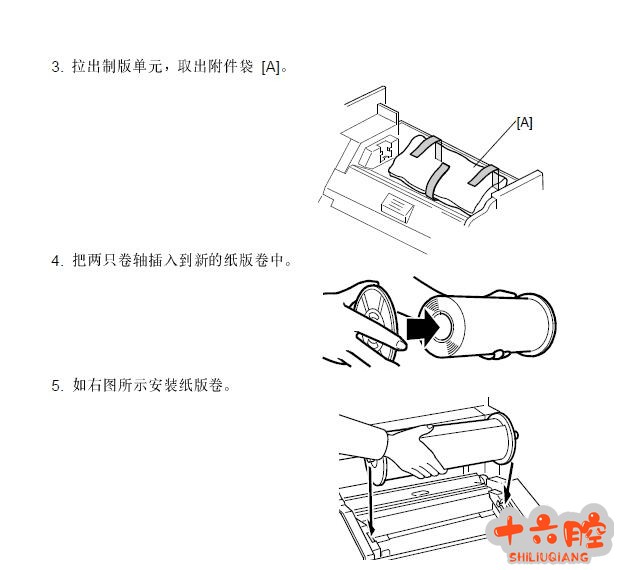 3. 拉出制版单元，取出附件袋 [A]。

[A]

4. 把两只卷轴插入到新的纸版卷中。

5. 如右图所示安装纸版卷。

十六腔
SHILIUQIANG