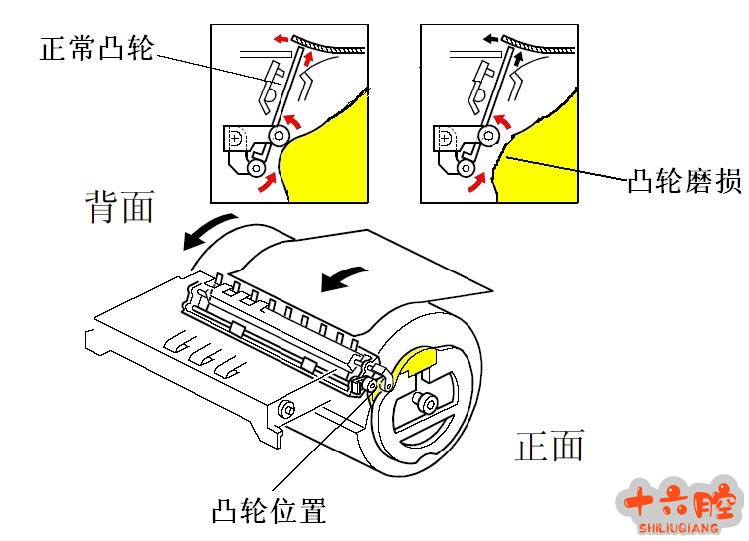 正常凸轮

凸轮磨损

背面

正面

凸轮位置

十六腔
SHILIUQIANG