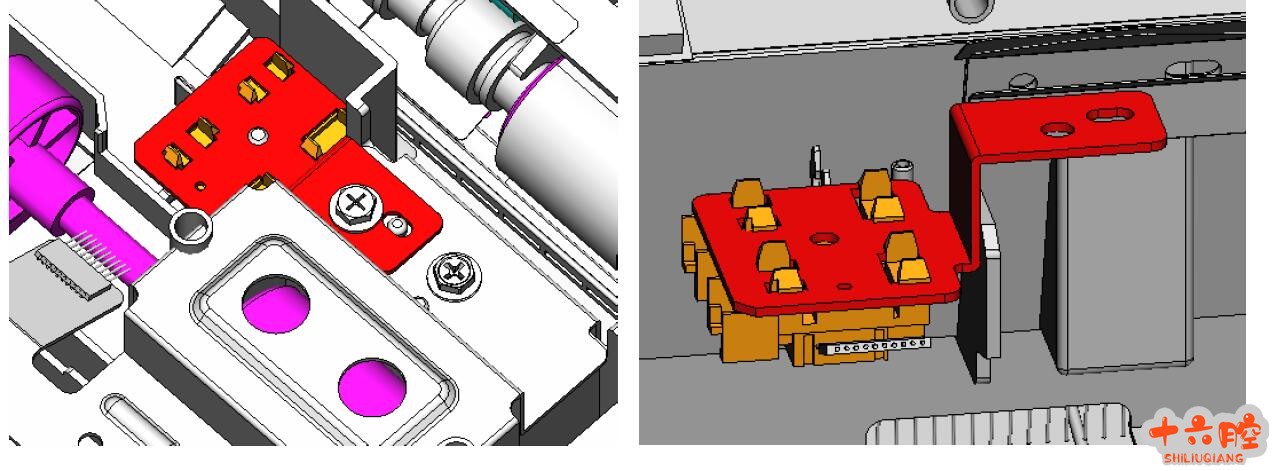 十六腔
SHILIUQIANG