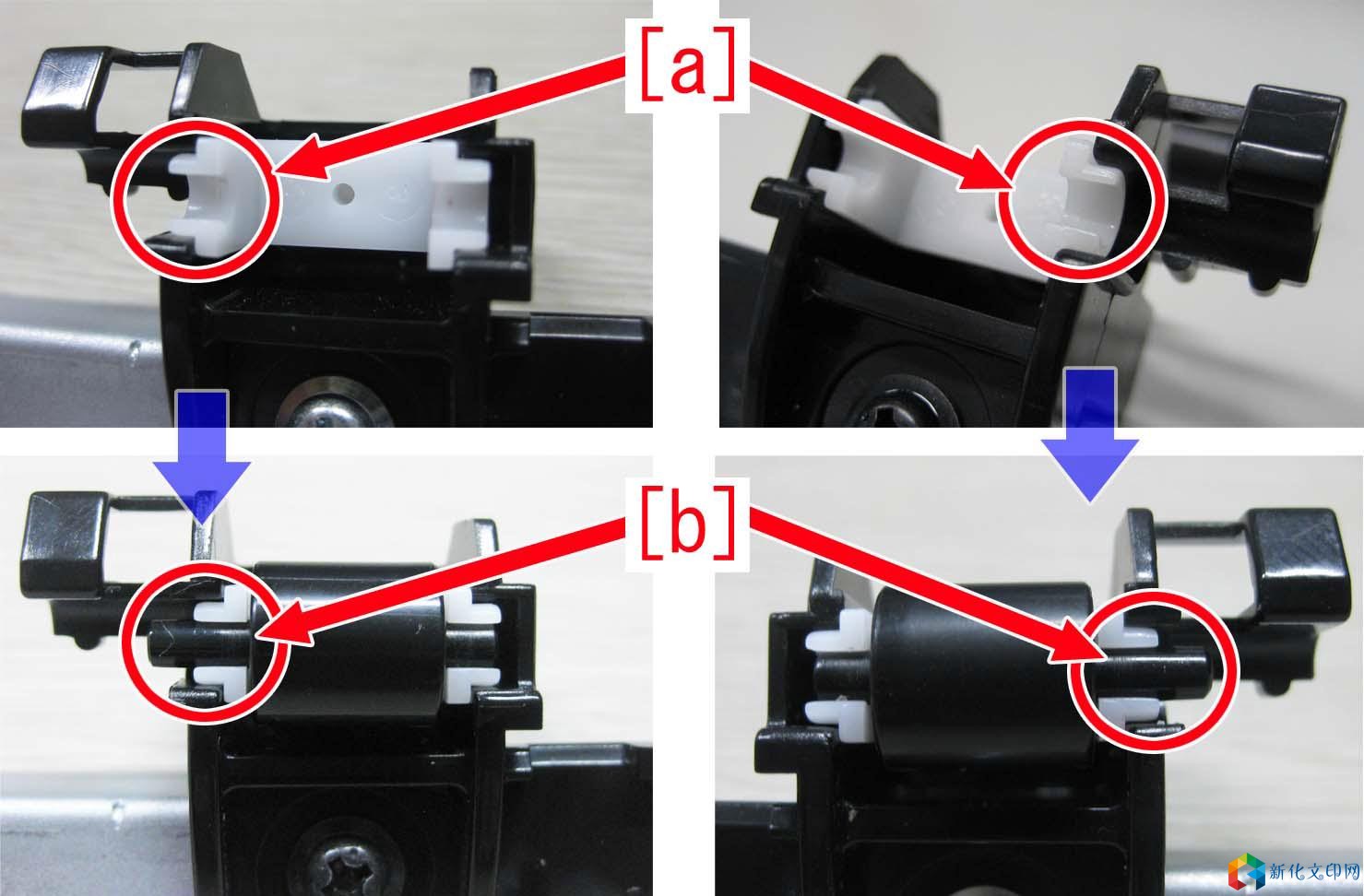 [a]

[b]

新化文印网