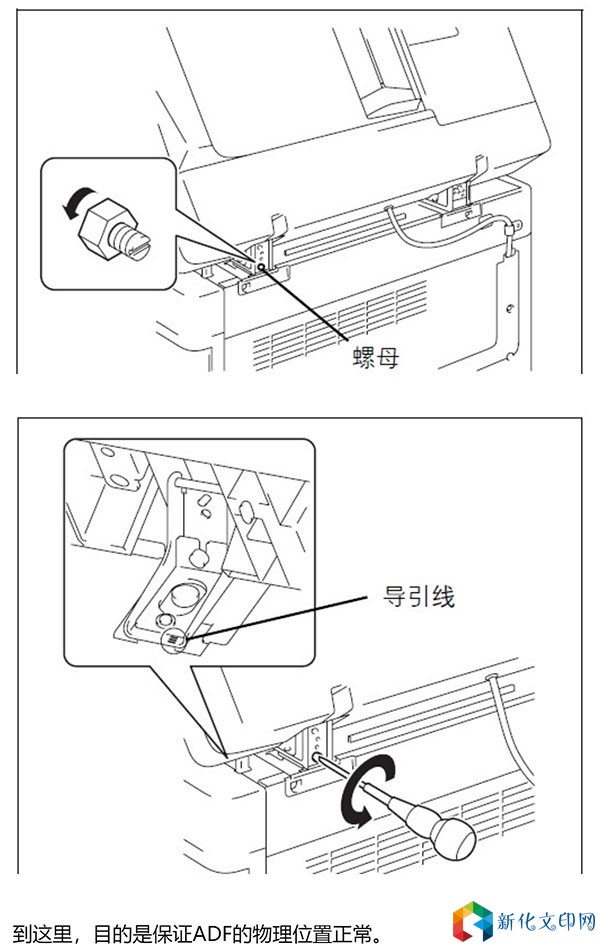 螺母

导引线

到这里，目的是保证ADF的物理位置正常。

新化文印网