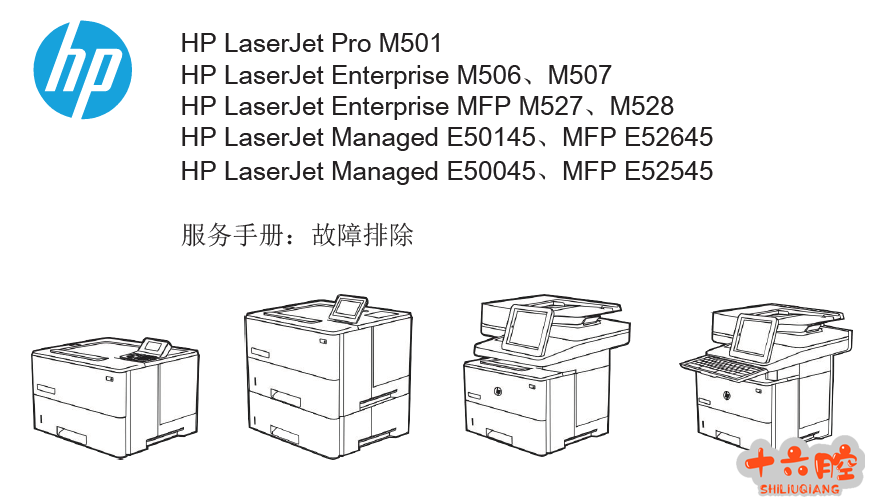 hp

HP LaserJet Pro M501
HP LaserJet Enterprise M506、M507
HP LaserJet Enterprise MFP M527、M528
HP LaserJet Managed E50145、MFP E52645
HP LaserJet Managed E50045、MFP E52545

服务手册：故障排除

十六腔
SHILIUQIANG