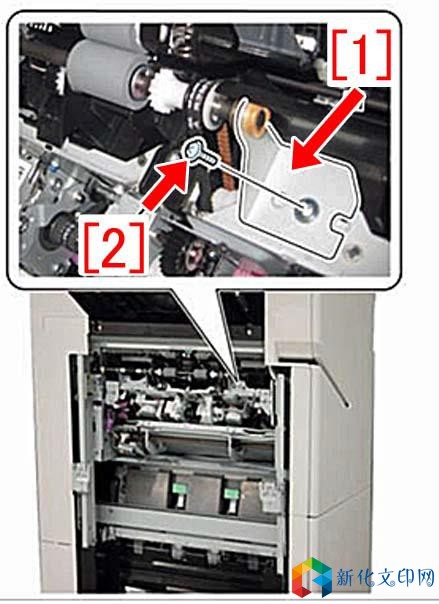 [1]
[2]
新化文印网