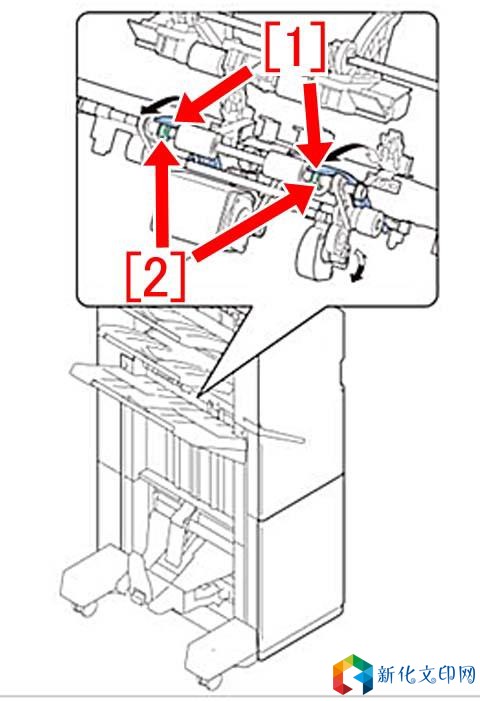 [1]

[2]

新化文印网