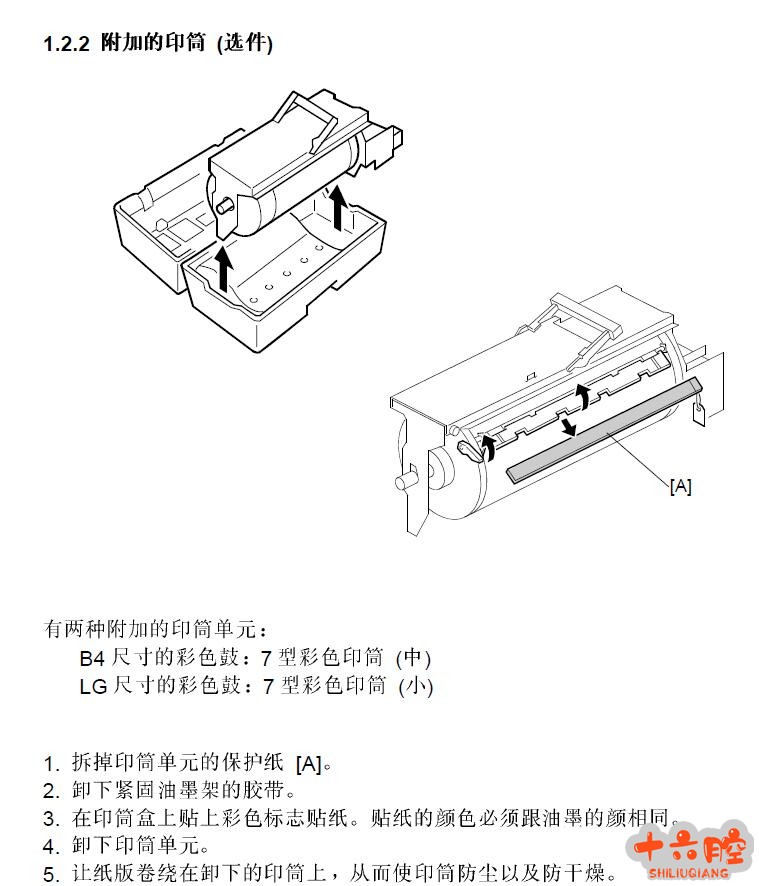 1.2.2 附加的印筒 (选件)

[A]

有两种附加的印筒单元：
B4 尺寸的彩色鼓：7 型彩色印筒 (中)
LG 尺寸的彩色鼓：7 型彩色印筒 (小)

1. 拆掉印筒单元的保护纸 [A]。
2. 卸下紧固油墨架的胶带。
3. 在印筒盒上贴上彩色标志贴纸。贴纸的颜色必须跟油墨的颜相同。
4. 卸下印筒单元。
5. 让纸版卷绕在卸下的印筒上，从而使印筒防尘以及防干燥。

十六腔
SHILIUGIANG