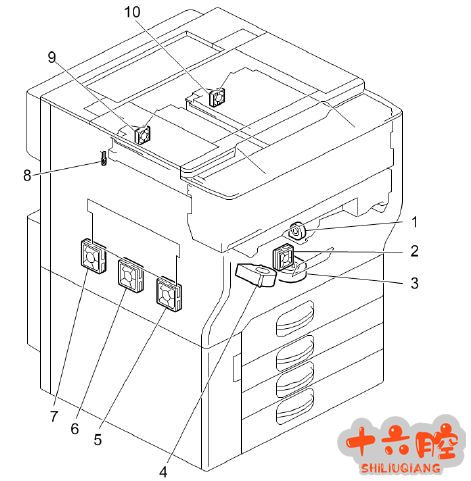 10
9
8
1
2
3
7
6
5
4
十六腔
SHILIUQIANG